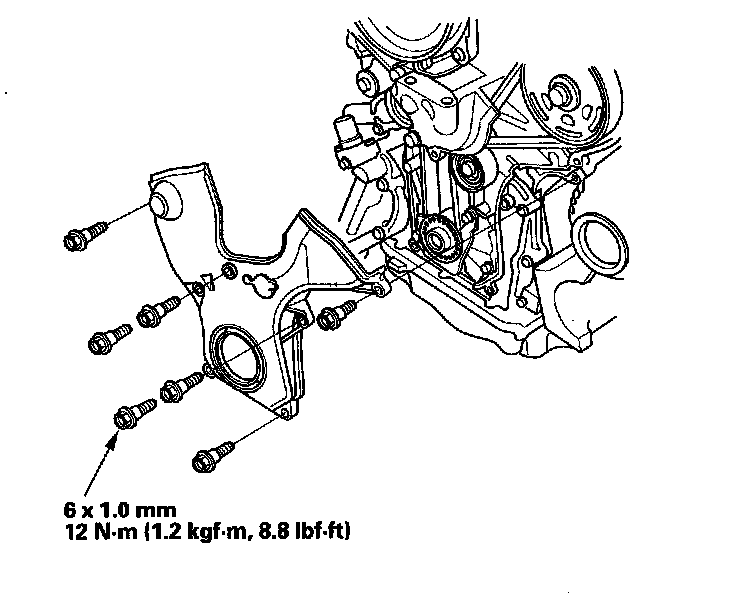 6 x 1.0 mm
12 N·m (1.2 kgf·m, 8.8 lbf·ft)