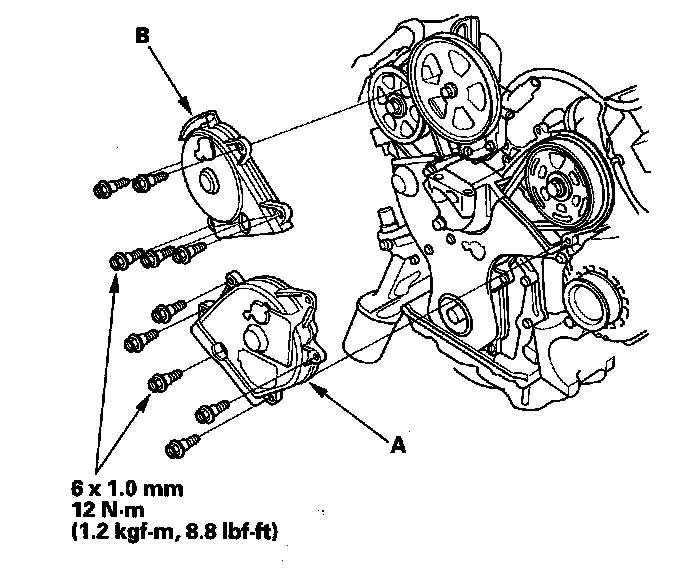 B

A

6 x 1.0 mm
12 N·m
(1.2 kgf-m, 8.8 lbf-ft)