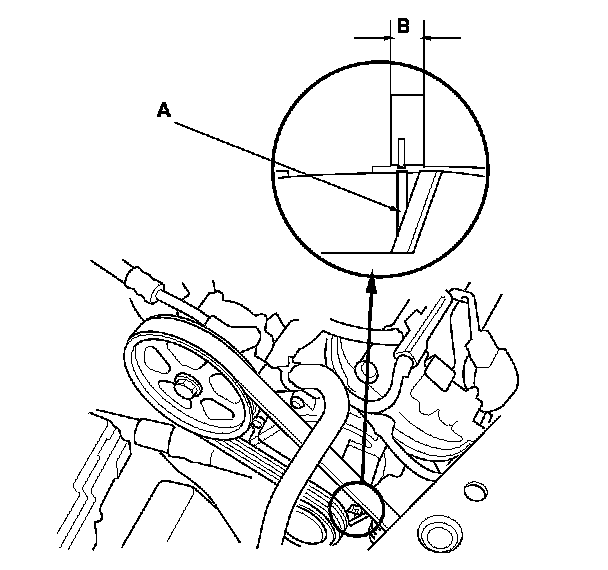 B

A