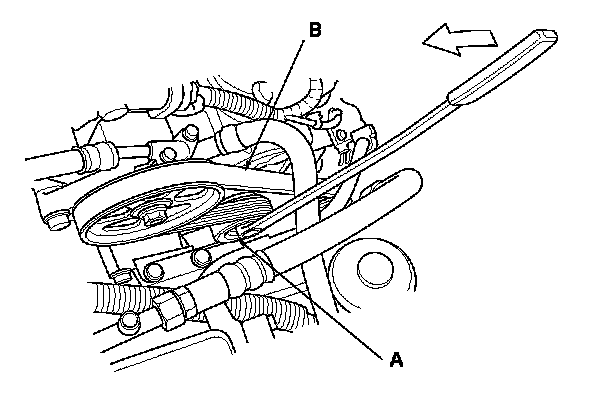 B
A