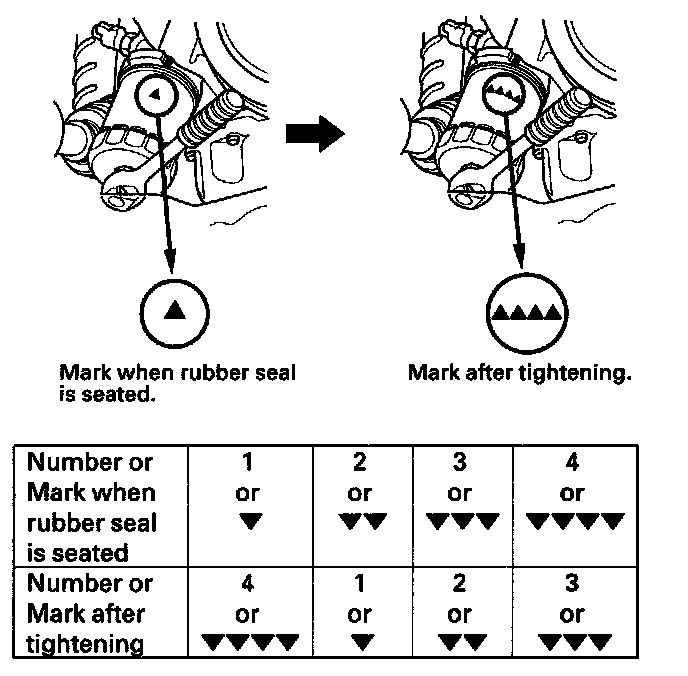 ▲

▲▲▲▲

Mark when rubber seal is seated.

Mark after tightening.

| Number or Mark when rubber seal is seated | 1 or ▼ | 2 or ▼▼ | 3 or ▼▼▼ | 4 or ▼▼▼▼ |
|---|---|---|---|---|
| Number or Mark after tightening | 4 or ▼▼▼▼ | 1 or ▼ | 2 or ▼▼ | 3 or ▼▼▼ |