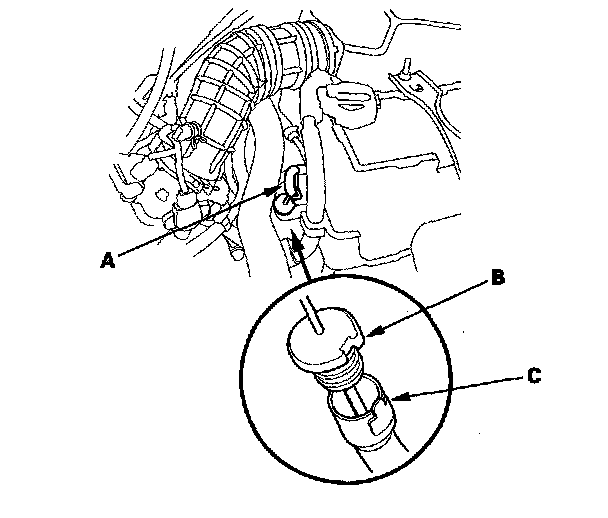 A

B

C