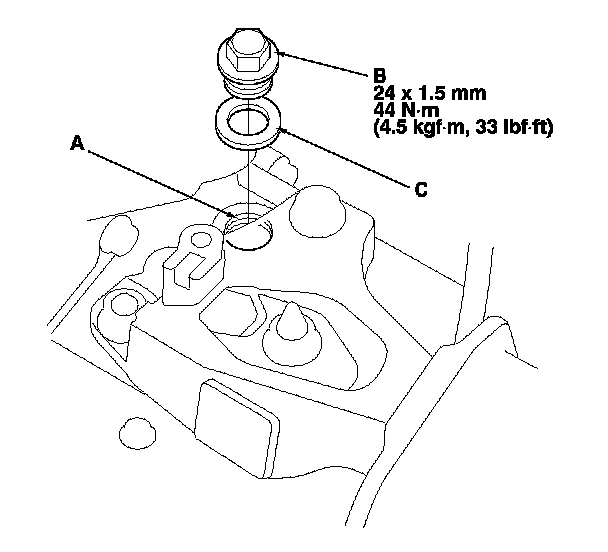 B
24 x 1.5 mm
44 N·m
(4.5 kgf·m, 33 lbf·ft)

A

C