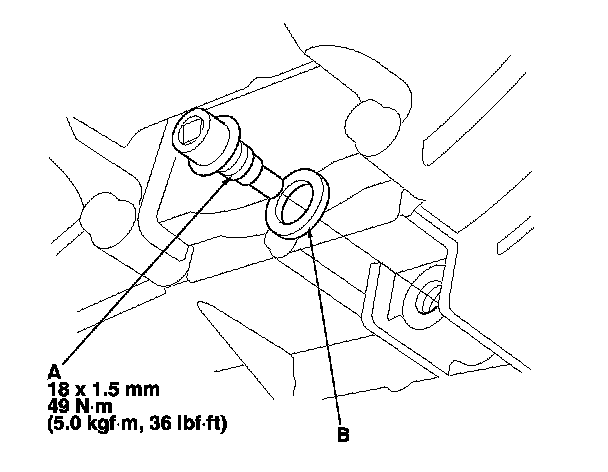 A
18 x 1.5 mm
49 N·m
(5.0 kgf·m, 36 lbf·ft)

B