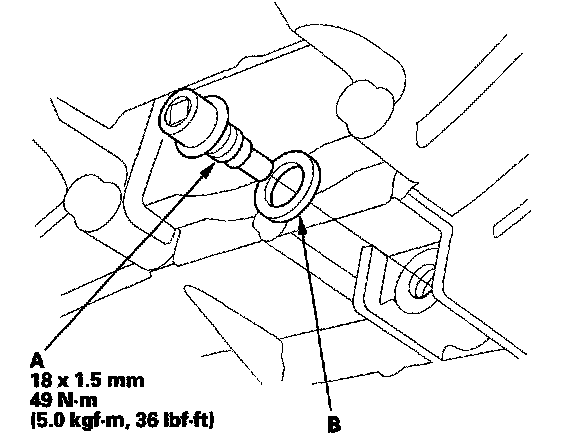 A
18 x 1.5 mm
49 N·m
(5.0 kgf·m, 36 lbf·ft)

B