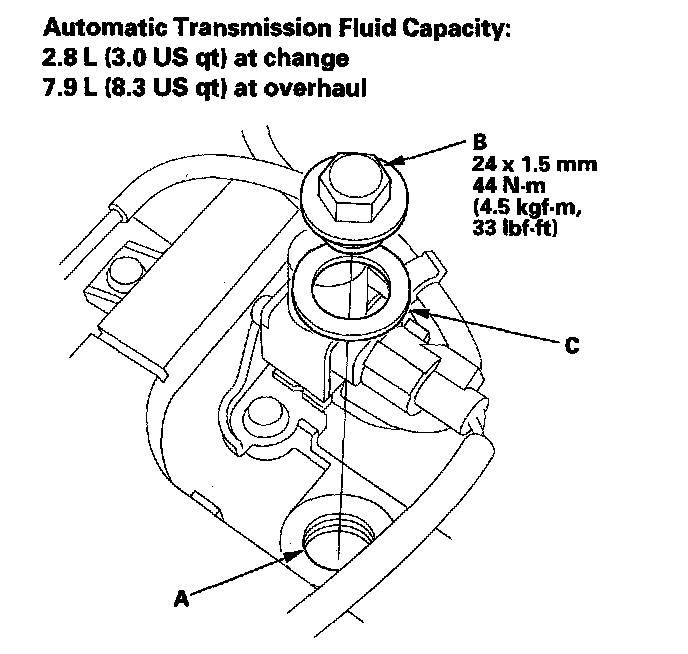 Automatic Transmission Fluid Capacity:
2.8 L (3.0 US qt) at change
7.9 L (8.3 US qt) at overhaul

B
24 x 1.5 mm
44 N·m
(4.5 kgf·m,
33 lbf·ft)

C

A