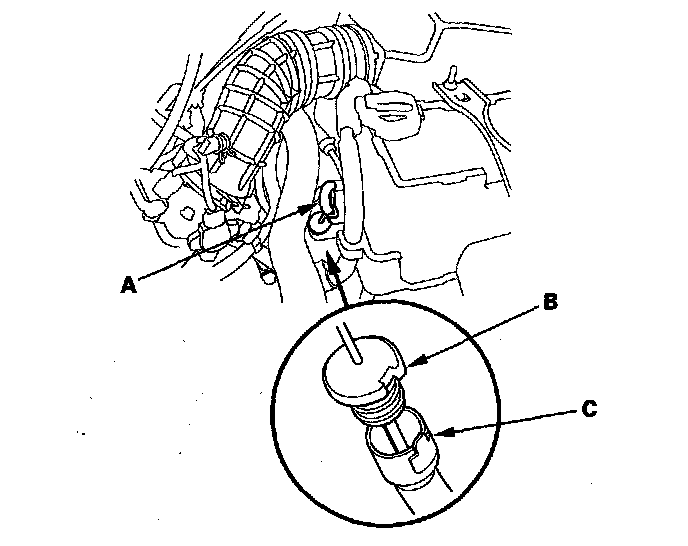 A
B
C