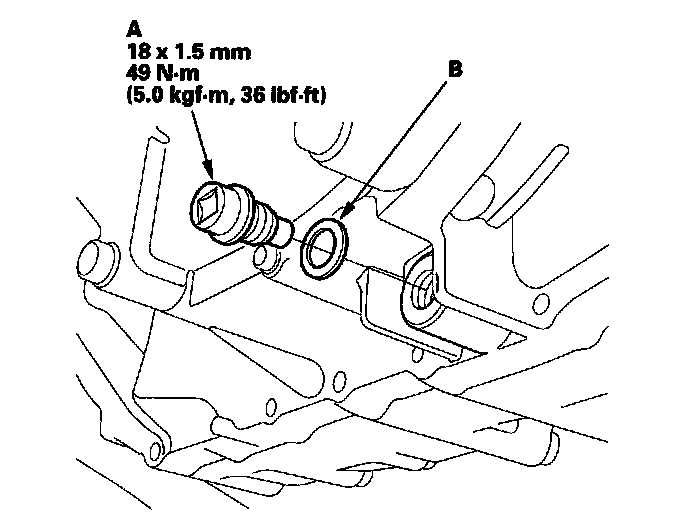 A
18 x 1.5 mm
49 N·m
(5.0 kgf·m, 36 lbf·ft)

B