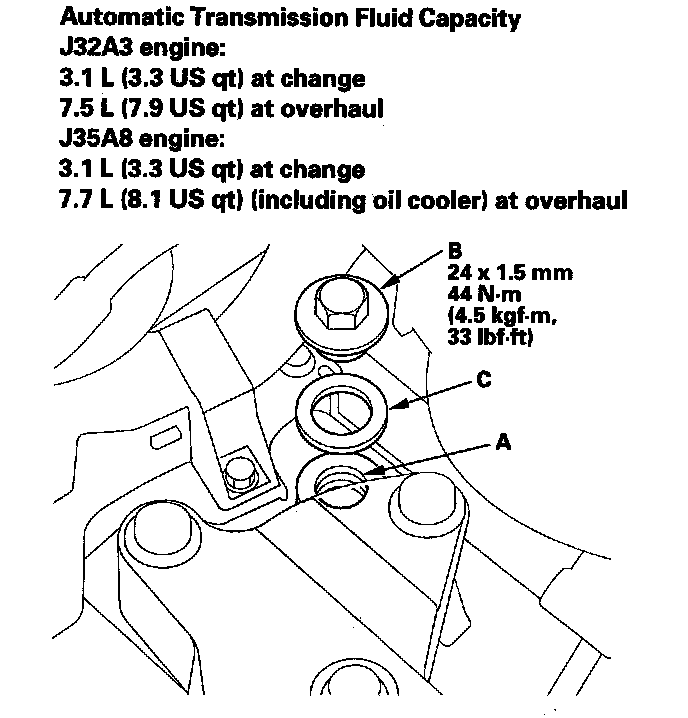 Automatic Transmission Fluid Capacity
J32A3 engine:
3.1 L (3.3 US qt) at change
7.5 L (7.9 US qt) at overhaul
J35A8 engine:
3.1 L (3.3 US qt) at change
7.7 L (8.1 US qt) (including oil cooler) at overhaul

B
24 x 1.5 mm
44 N·m
(4.5 kgf·m,
33 lbf·ft)

C

A