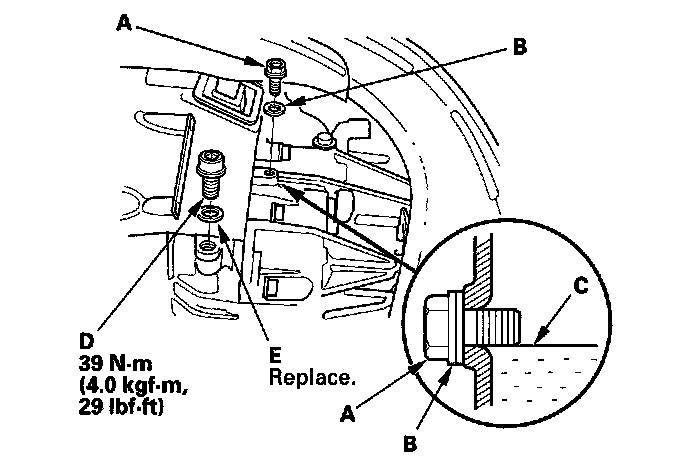 A

B

D
39 N·m
(4.0 kgf·m,
29 lbf·ft)

E
Replace.

C

A

B