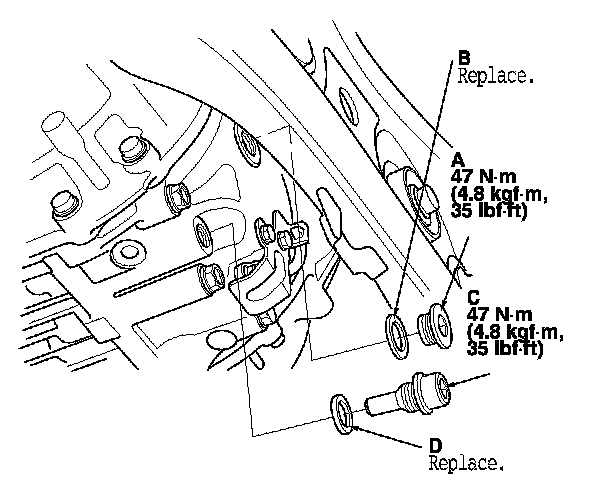 B
Replace.

A
47 N·m
(4.8 kgf·m,
35 lbf·ft)

C
47 N·m
(4.8 kgf·m,
35 lbf·ft)

D
Replace.