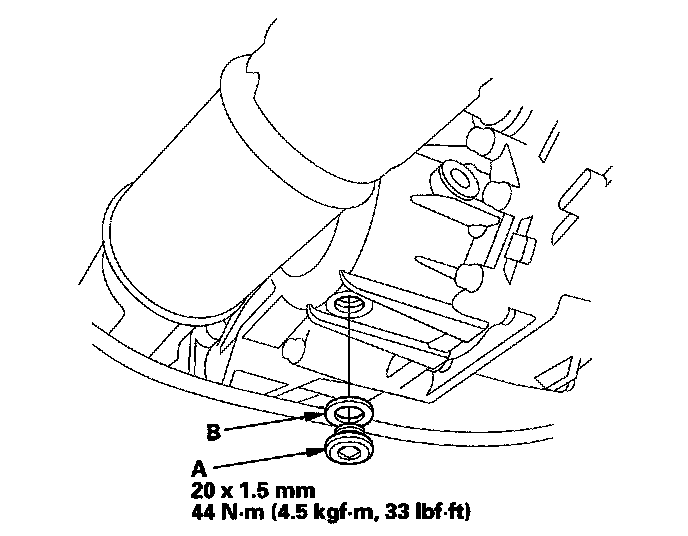 B

A
20 x 1.5 mm
44 N·m (4.5 kgf·m, 33 lbf·ft)