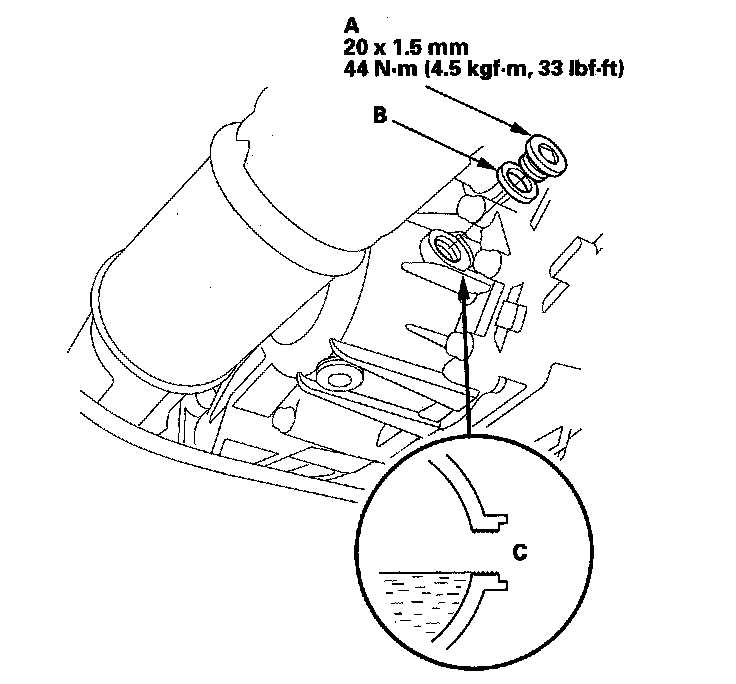 A
20 x 1.5 mm
44 N·m (4.5 kgf·m, 33 lbf·ft)

B

C