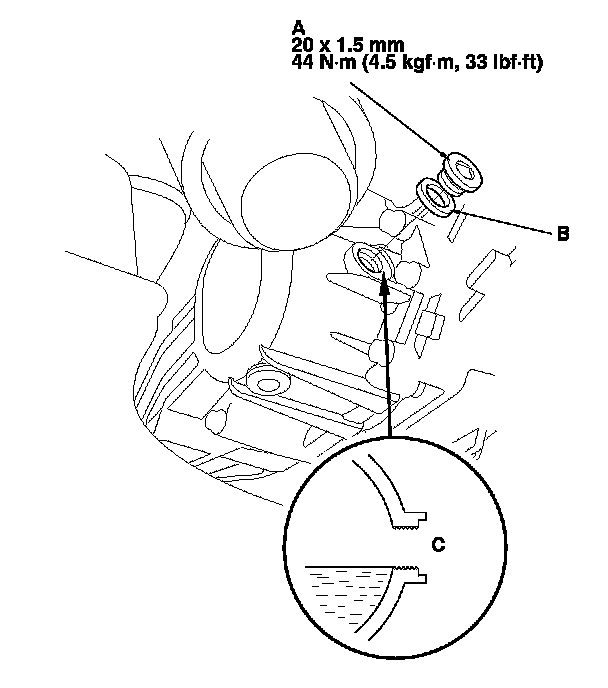 A
20 x 1.5 mm
44 N·m (4.5 kgf·m, 33 lbf·ft)

B

C