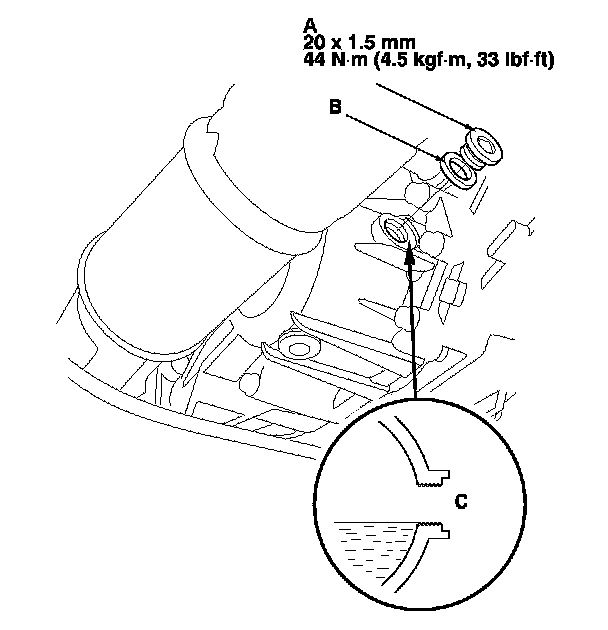 A
20 x 1.5 mm
44 N·m (4.5 kgf·m, 33 lbf·ft)

B

C