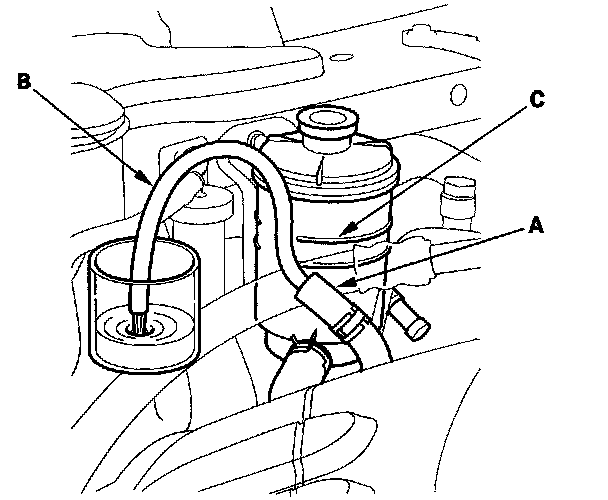 B
C
A