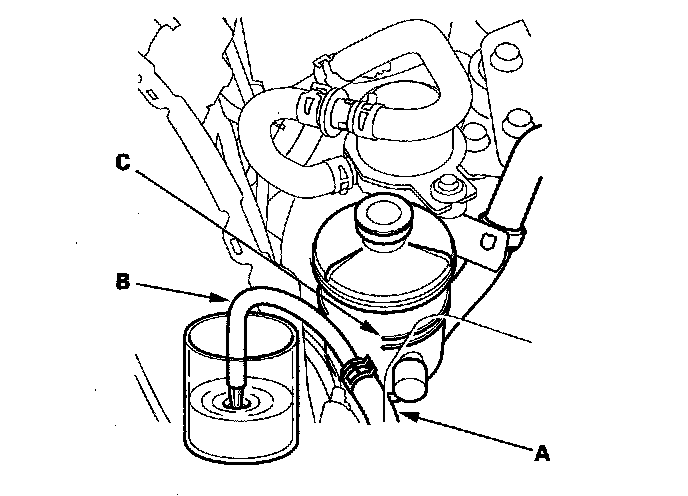 C

B

A