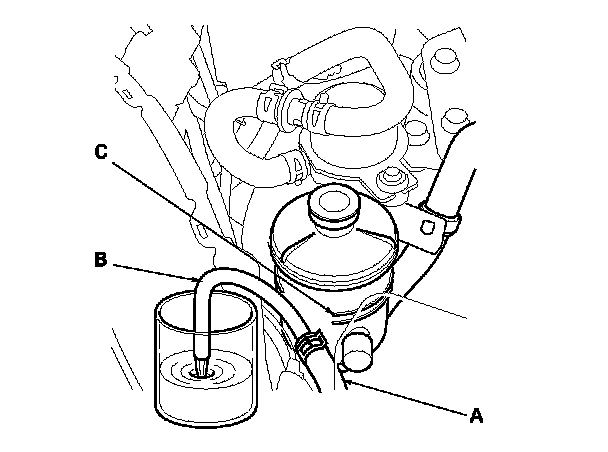 C

B

A