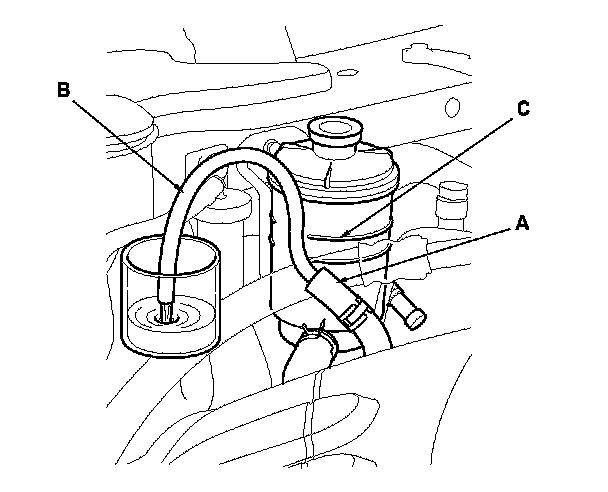 B
C
A