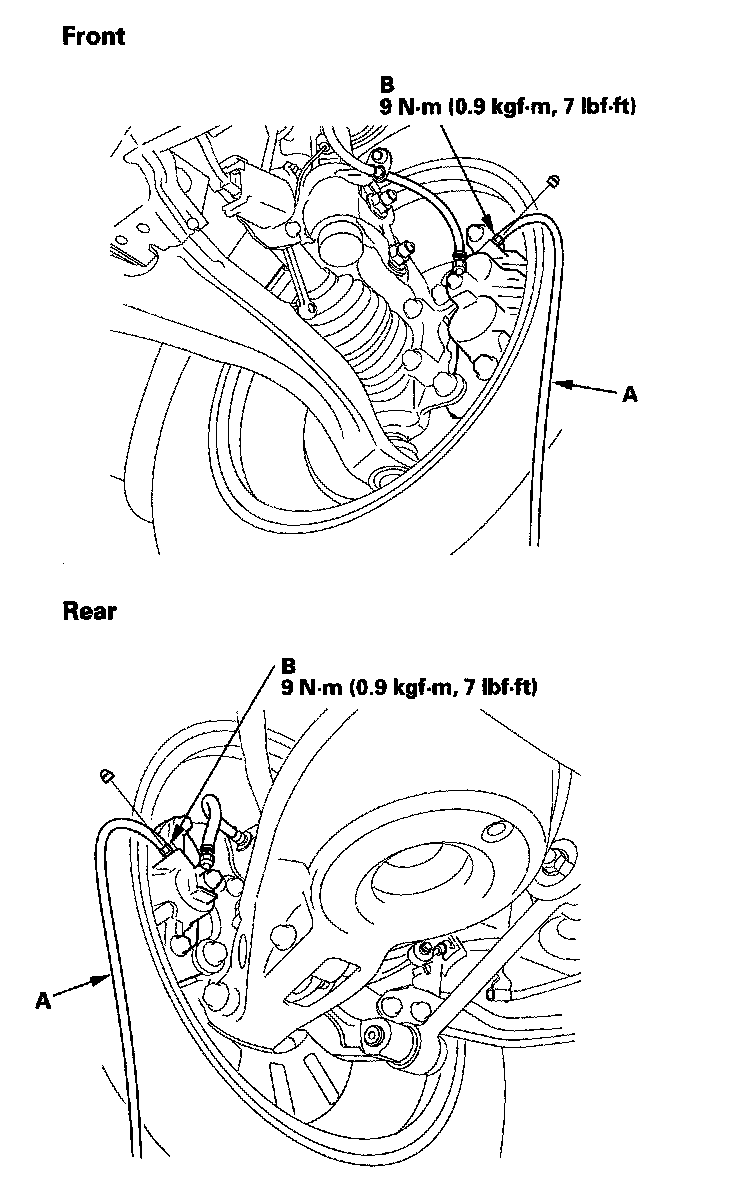 Front

B
9 N·m (0.9 kgf·m, 7 lbf·ft)

A

Rear

B
9 N·m (0.9 kgf·m, 7 lbf·ft)

A