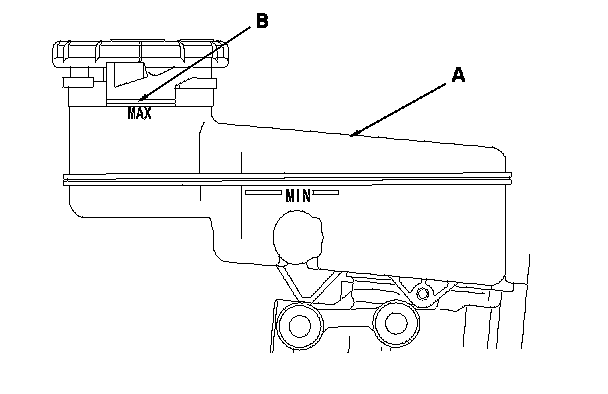 B
A
MAX
MIN