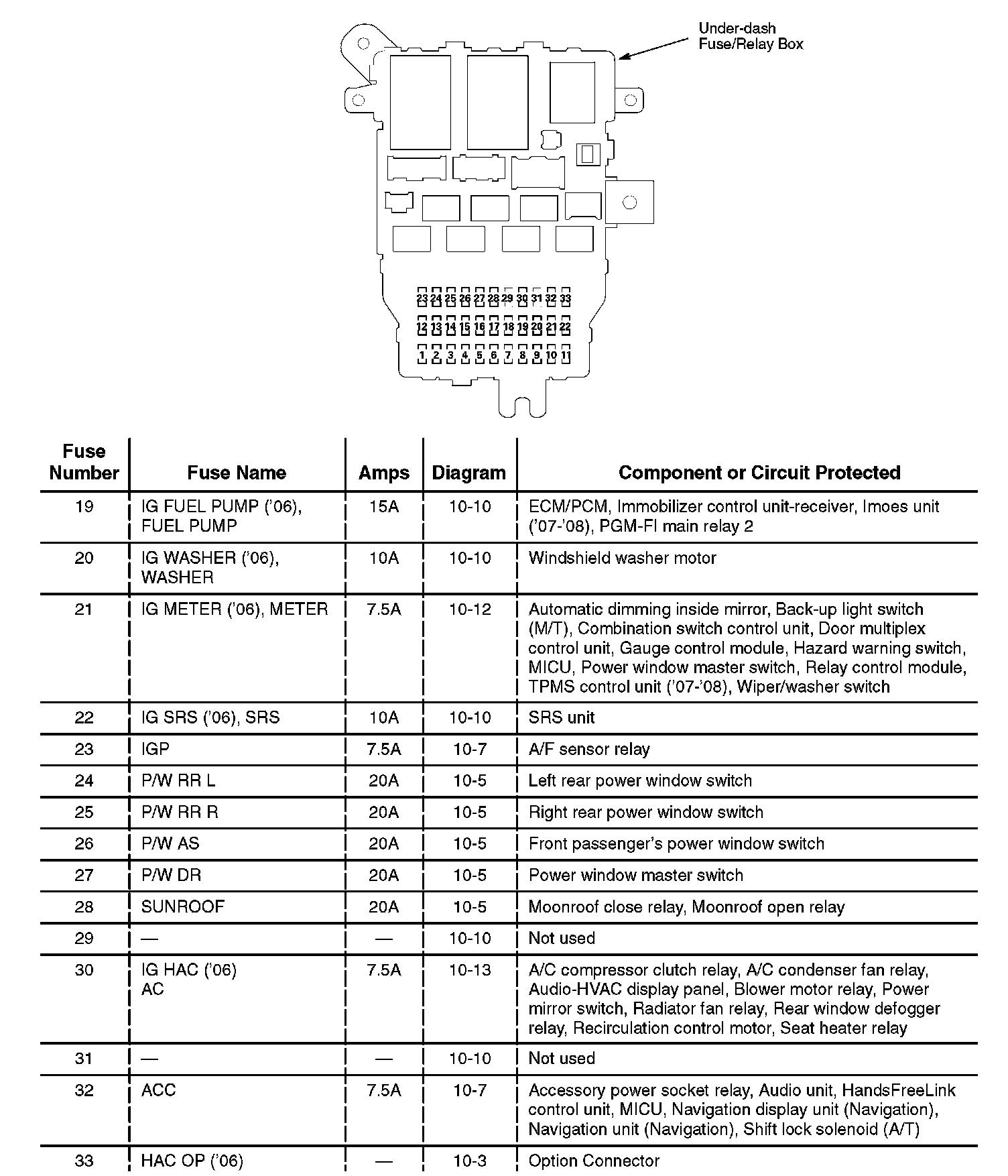 Under-dash Fuse/Relay Box

23 24 25 26 27 28 29 30 31 32 33
12 13 14 15 16 17 18 19 20 21 22
1 2 3 4 5 6 7 8 9 10 11

| Fuse Number | Fuse Name | Amps | Diagram | Component or Circuit Protected |
|---|---|---|---|---|
| 19 | IG FUEL PUMP ('06), FUEL PUMP | 15A | 10-10 | ECM/PCM, Immobilizer control unit-receiver, Imoes unit ('07-'08), PGM-FI main relay 2 |
| 20 | IG WASHER ('06), WASHER | 10A | 10-10 | Windshield washer motor |
| 21 | IG METER ('06), METER | 7.5A | 10-12 | Automatic dimming inside mirror, Back-up light switch (M/T), Combination switch control unit, Door multiplex control unit, Gauge control module, Hazard warning switch, MICU, Power window master switch, Relay control module, TPMS control unit ('07-'08), Wiper/washer switch |
| 22 | IG SRS ('06), SRS | 10A | 10-10 | SRS unit |
| 23 | IGP | 7.5A | 10-7 | A/F sensor relay |
| 24 | P/W RR L | 20A | 10-5 | Left rear power window switch |
| 25 | P/W RR R | 20A | 10-5 | Right rear power window switch |
| 26 | P/W AS | 20A | 10-5 | Front passenger's power window switch |
| 27 | P/W DR | 20A | 10-5 | Power window master switch |
| 28 | SUNROOF | 20A | 10-5 | Moonroof close relay, Moonroof open relay |
| 29 | — | — | 10-10 | Not used |
| 30 | IG HAC ('06) AC | 7.5A | 10-13 | A/C compressor clutch relay, A/C condenser fan relay, Audio-HVAC display panel, Blower motor relay, Power mirror switch, Radiator fan relay, Rear window defogger relay, Recirculation control motor, Seat heater relay |
| 31 | — | — | 10-10 | Not used |
| 32 | ACC | 7.5A | 10-7 | Accessory power socket relay, Audio unit, HandsFreeLink control unit, MICU, Navigation display unit (Navigation), Navigation unit (Navigation), Shift lock solenoid (A/T) |
| 33 | HAC OP ('06) | — | 10-3 | Option Connector |