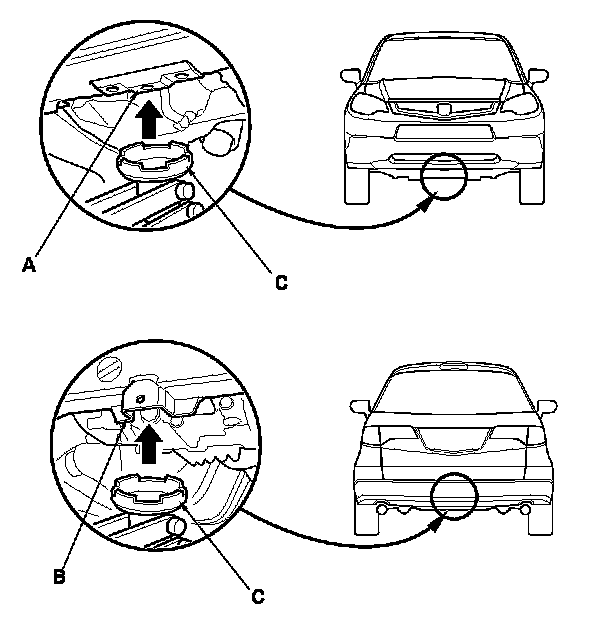 A

C

B

C