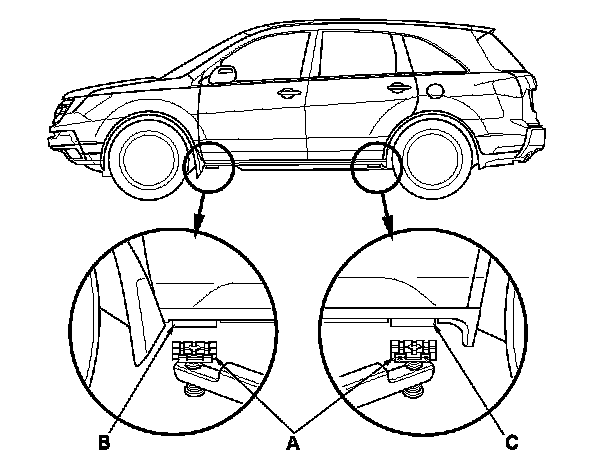 B
A
C