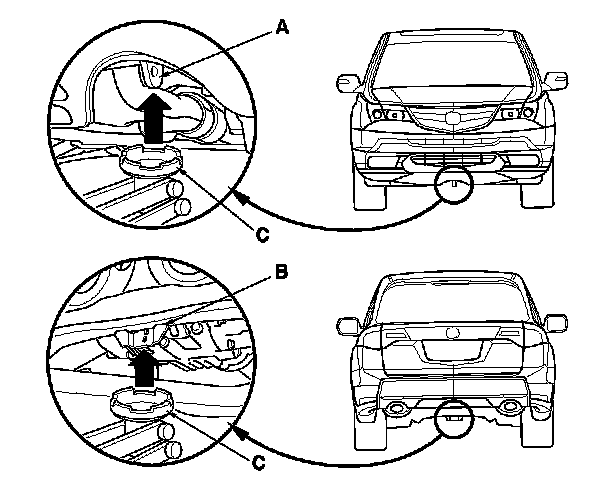 A

C

B

C