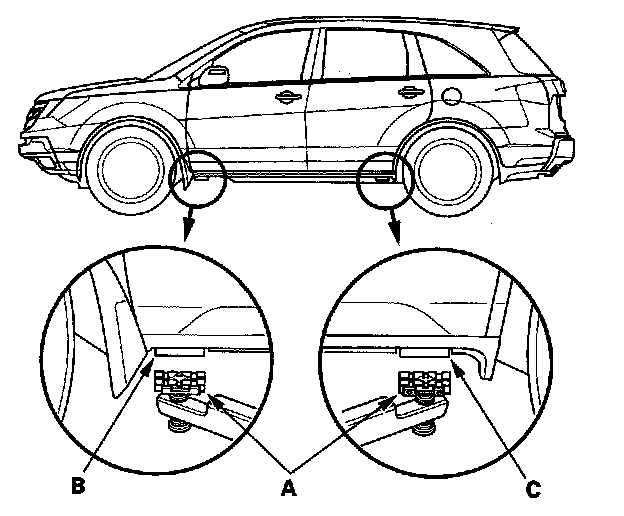 B
A
C