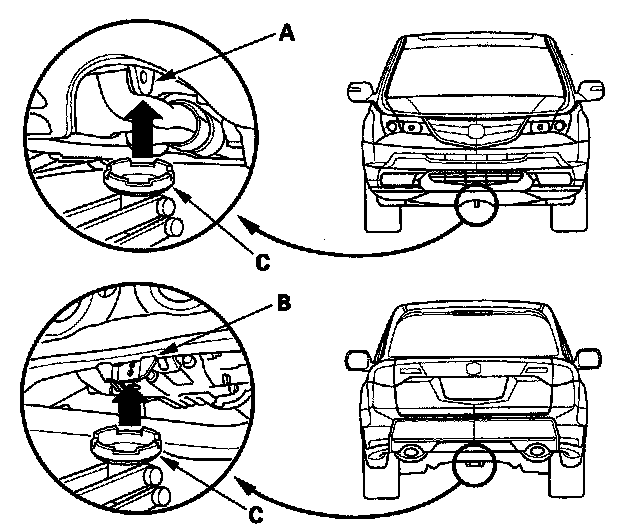 A

C

B

C