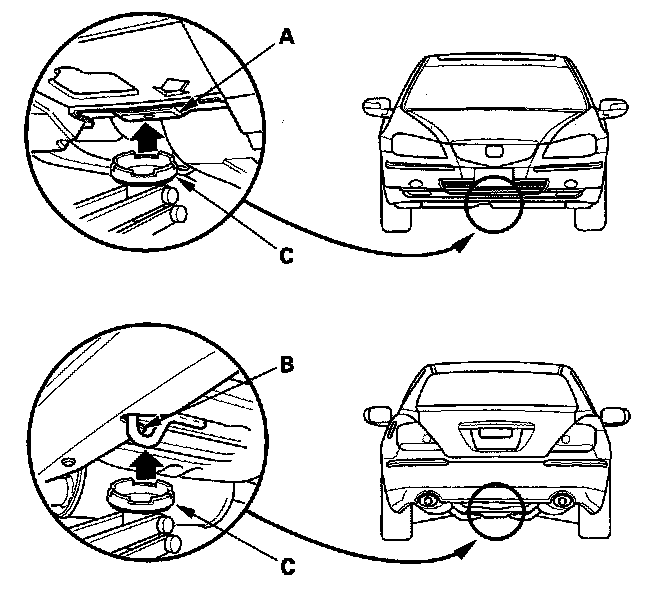 A

C

B

C