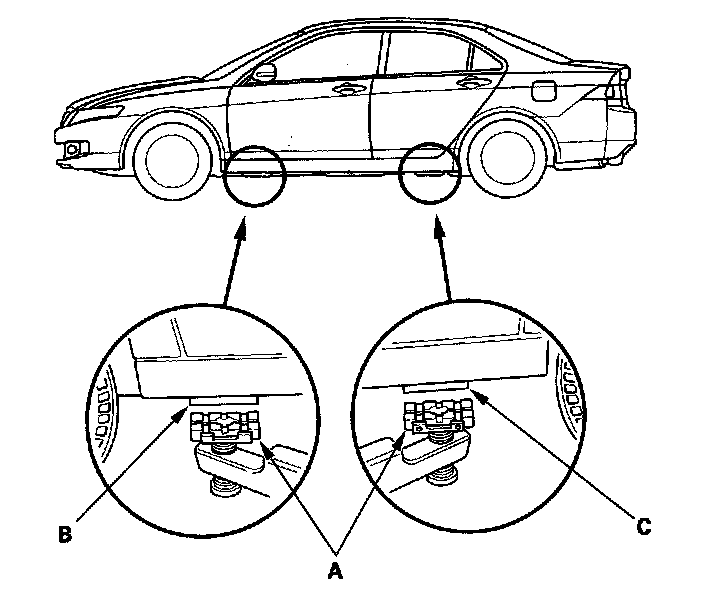 B

A

C