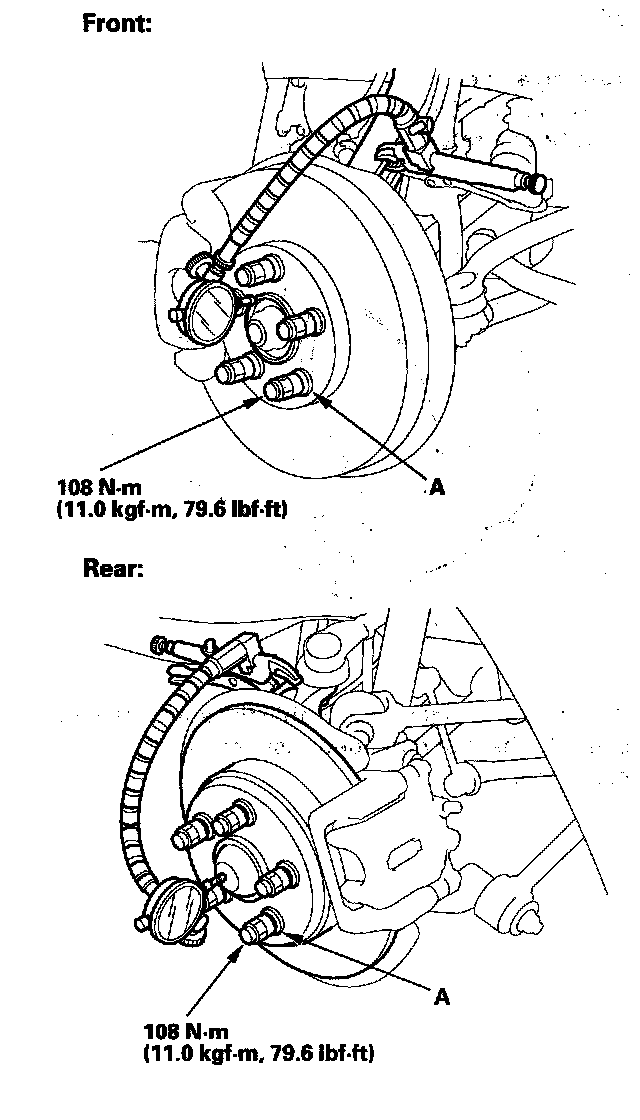 Front:

108 N·m
(11.0 kgf·m, 79.6 lbf·ft)

A

Rear:

A

108 N·m
(11.0 kgf·m, 79.6 lbf·ft)