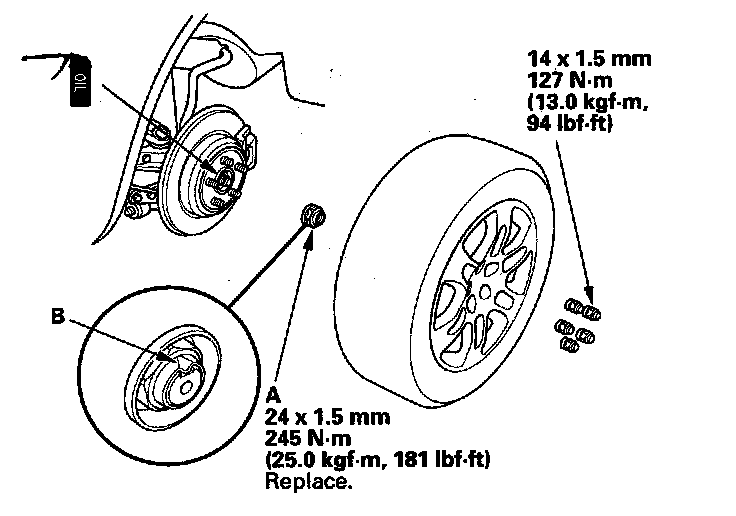 OIL

14 x 1.5 mm
127 N·m
(13.0 kgf·m,
94 lbf·ft)

B

A
24 x 1.5 mm
245 N·m
(25.0 kgf·m, 181 lbf·ft)
Replace.