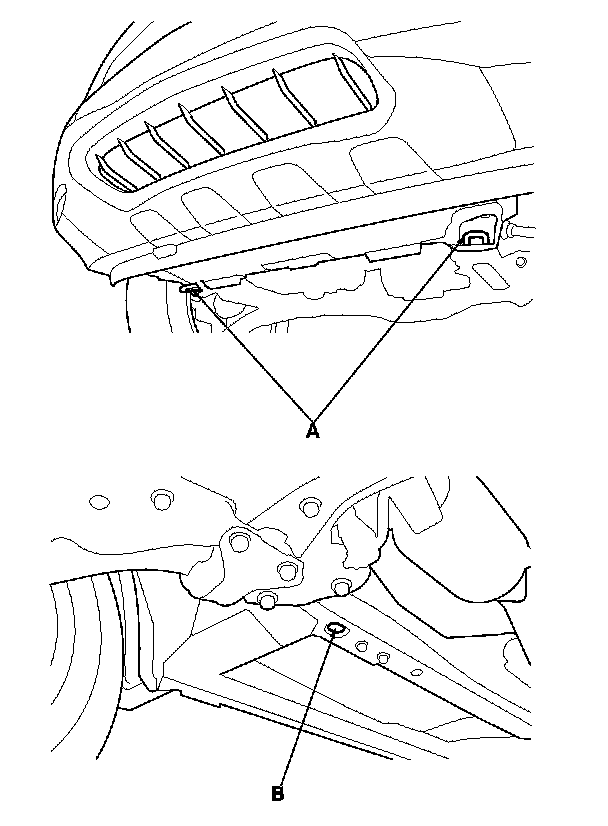 A

B