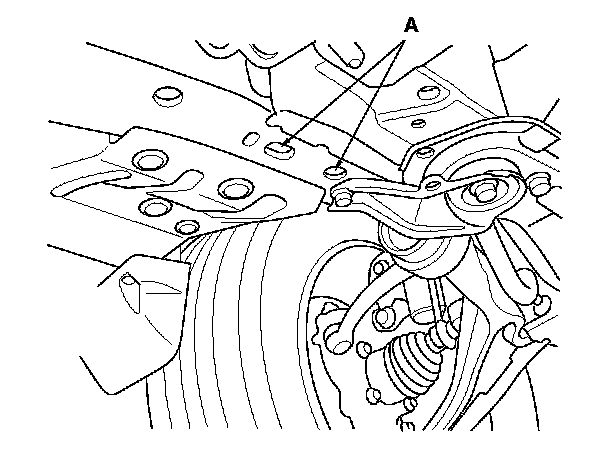 A