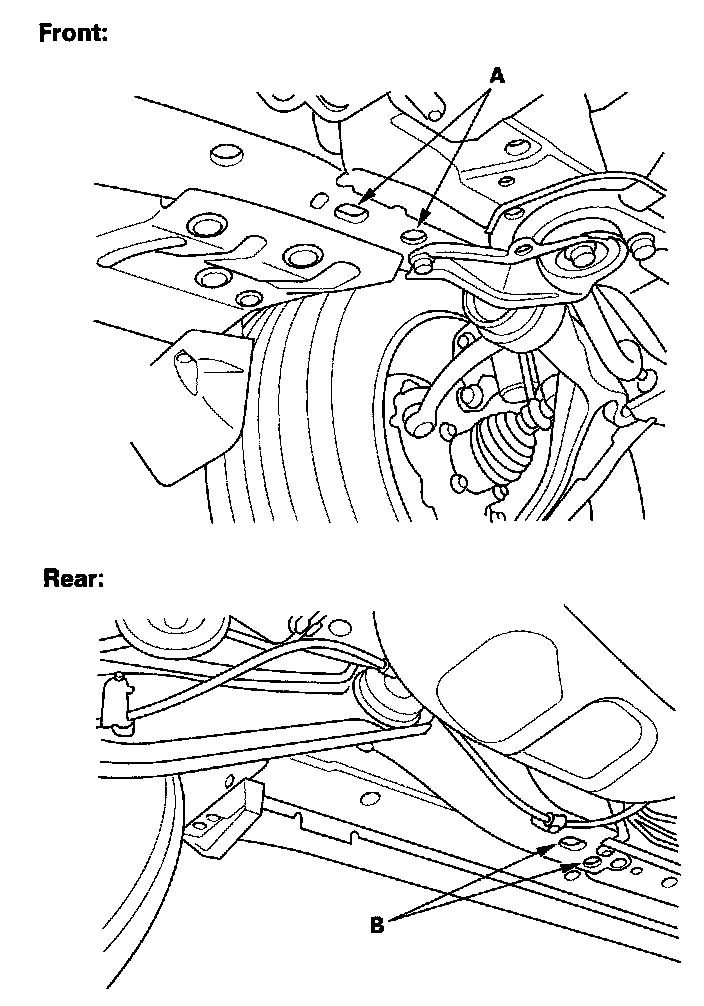 Front:

A

Rear:

B