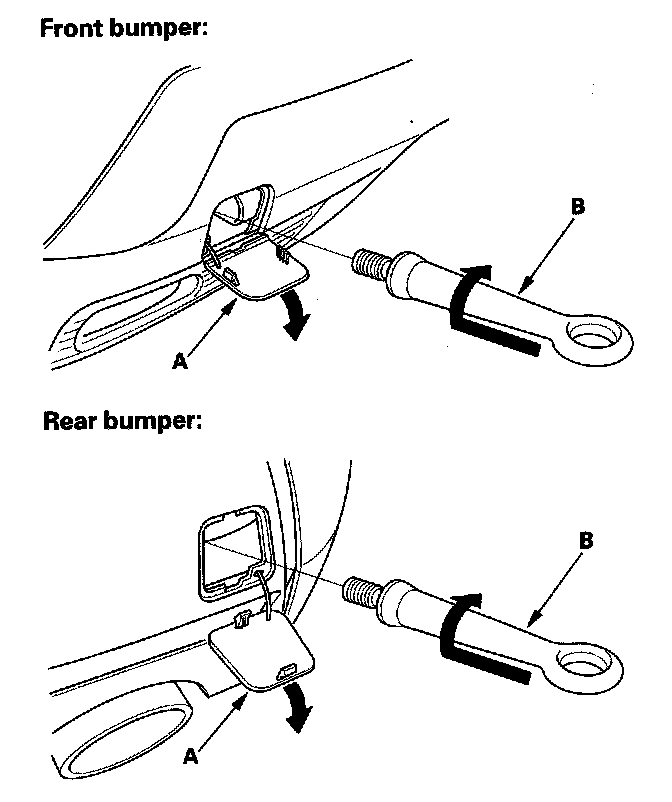 Front bumper:

B

A

Rear bumper:

B

A