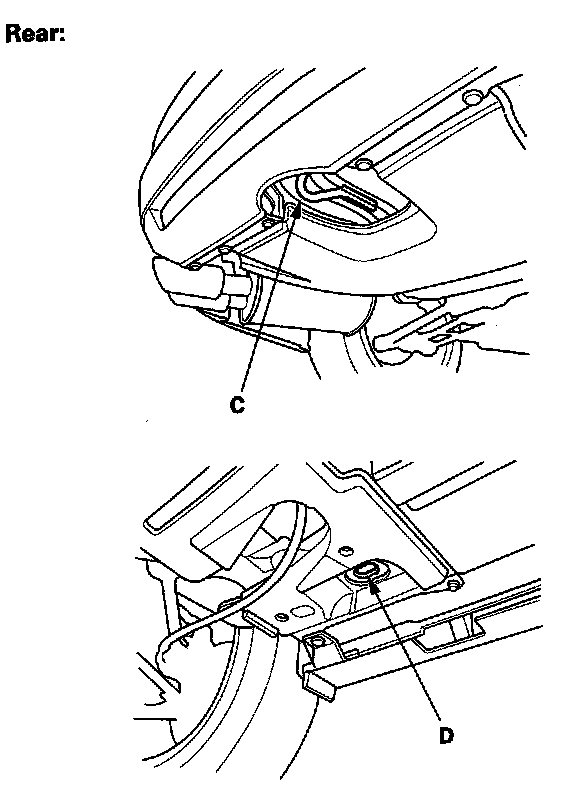 Rear:

C

D