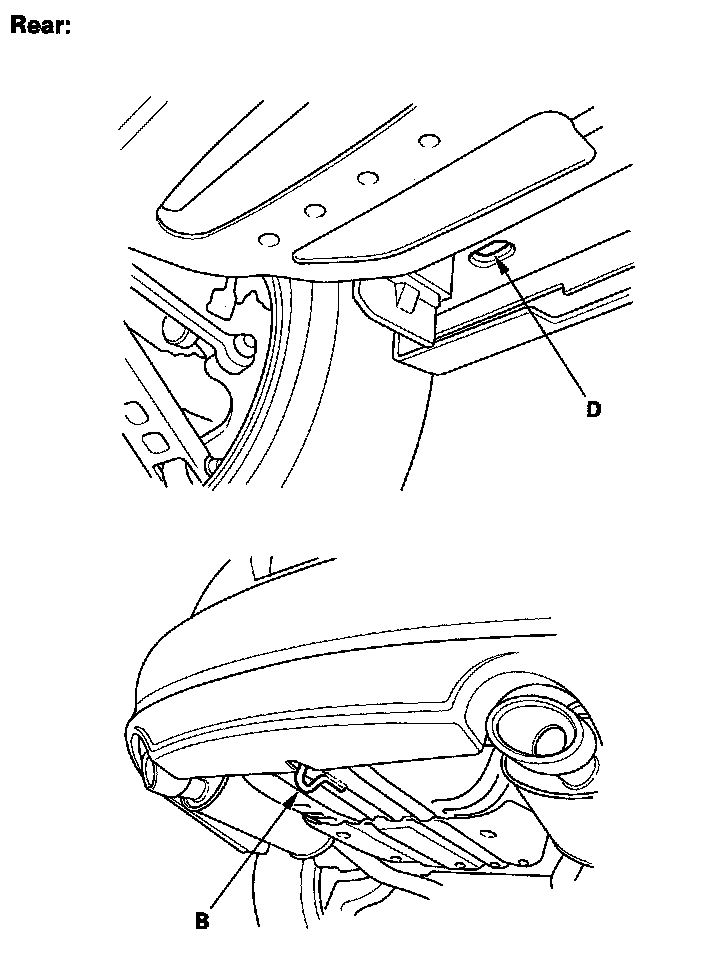 Rear:

D

B