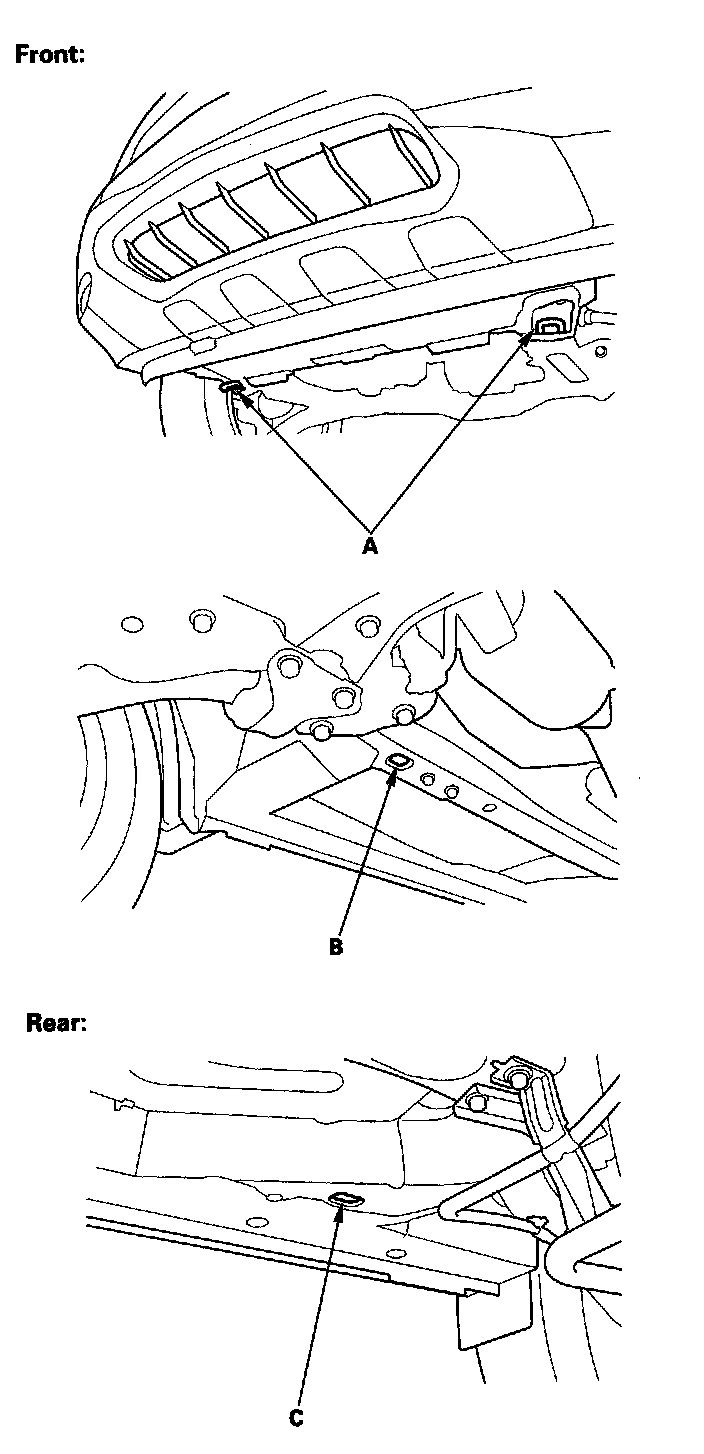 Front:

A

B

Rear:

C