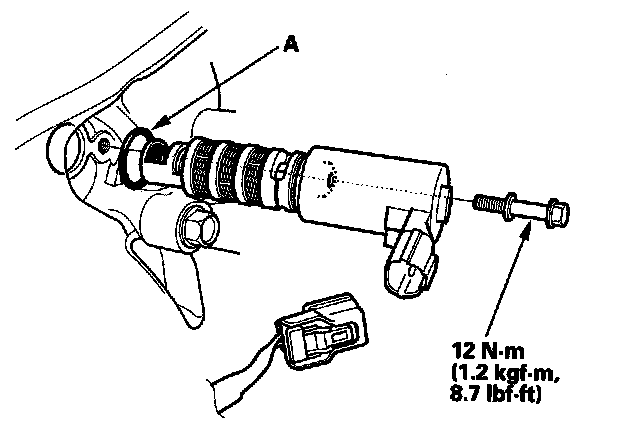 A

12 N·m
(1.2 kgf·m,
8.7 lbf·ft)