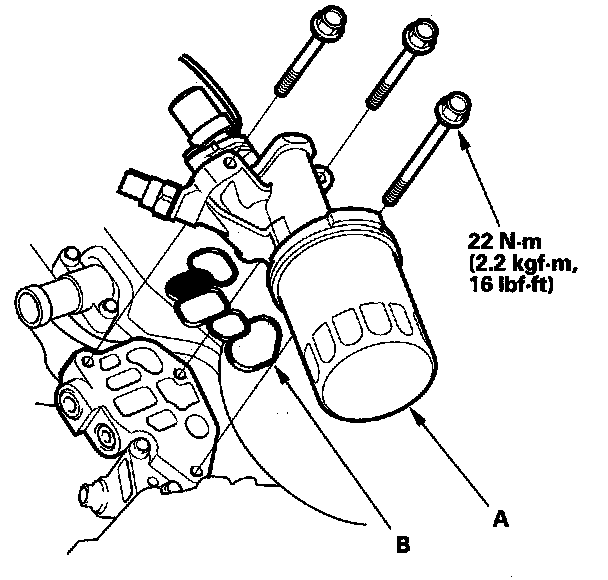 22 N·m
(2.2 kgf·m,
16 lbf·ft)

A

B