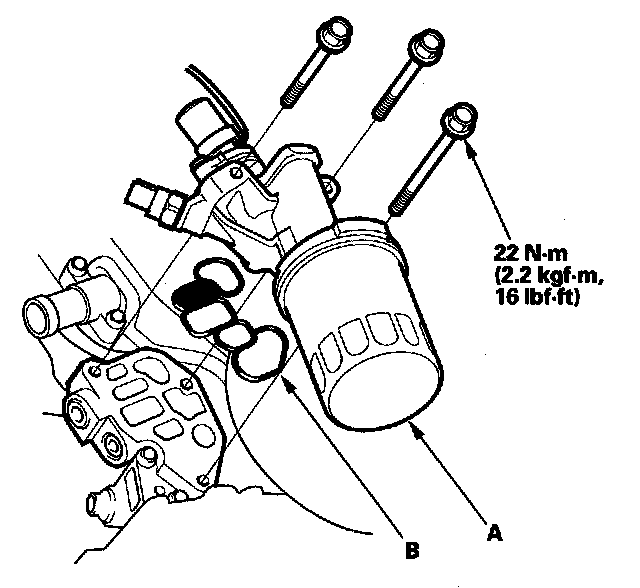 22 N·m
(2.2 kgf·m,
16 lbf·ft)

B

A