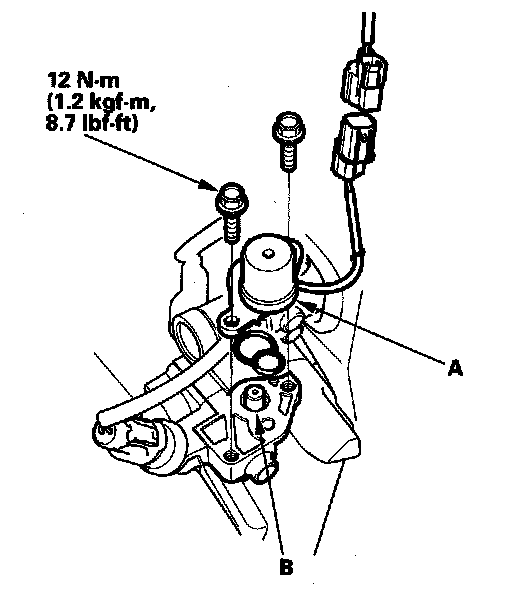 12 N·m
(1.2 kgf·m,
8.7 lbf·ft)

A

B