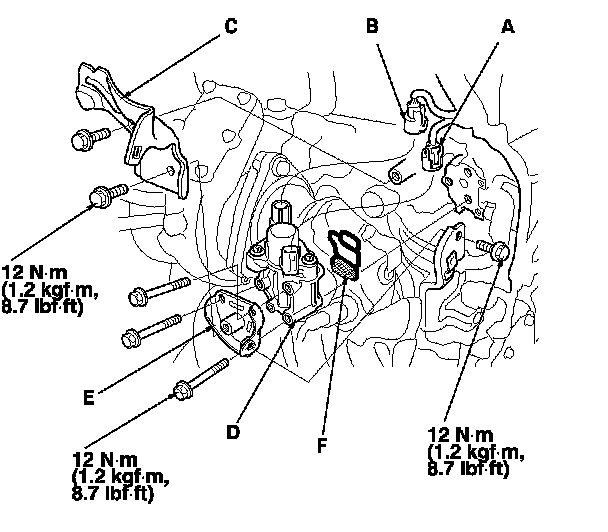 C

B

A

12 N·m
(1.2 kgf·m,
8.7 lbf·ft)

E

D

F

12 N·m
(1.2 kgf·m,
8.7 lbf·ft)

12 N·m
(1.2 kgf·m,
8.7 lbf·ft)