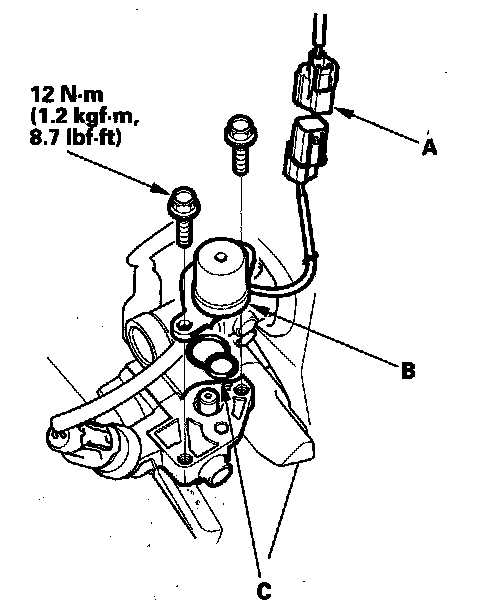 12 N·m
(1.2 kgf·m,
8.7 lbf·ft)

A

B

C