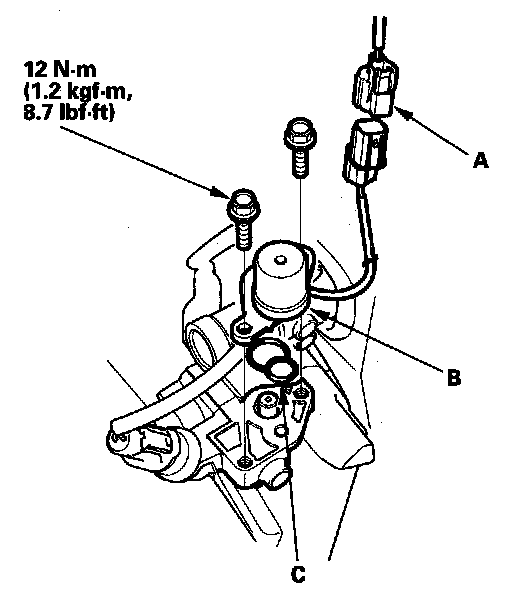 12 N·m
(1.2 kgf·m,
8.7 lbf·ft)

A

B

C