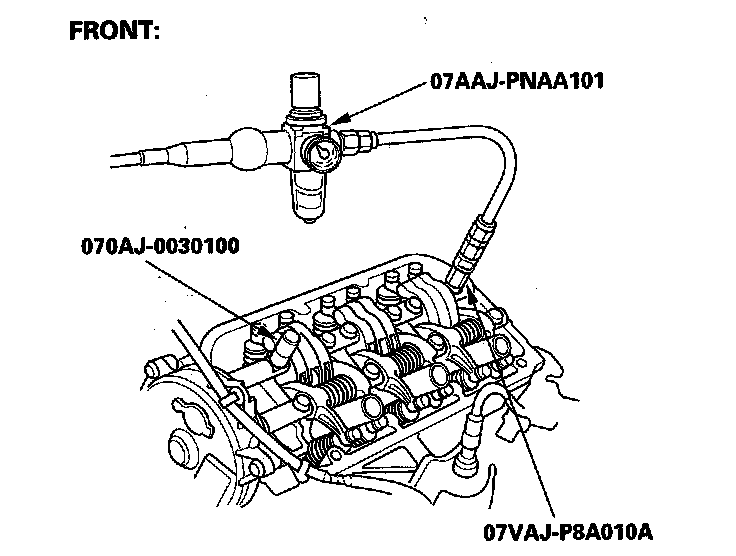 FRONT:

07AAJ-PNAA101

070AJ-0030100

07VAJ-P8A010A